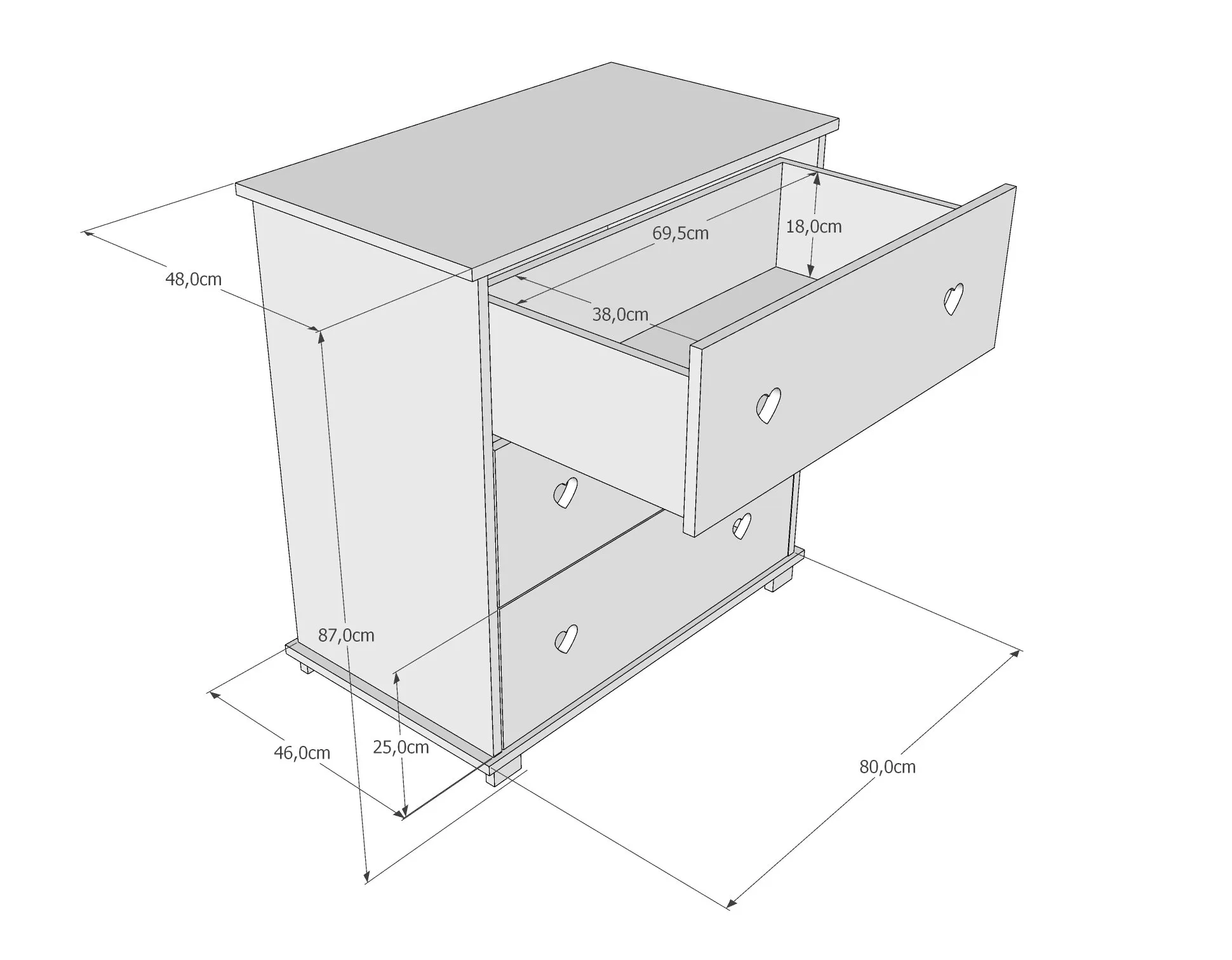 69,5cm
18,0cm
48,0cm
38,0cm
87,0cm
46,0cm
25,0cm
80,0cm