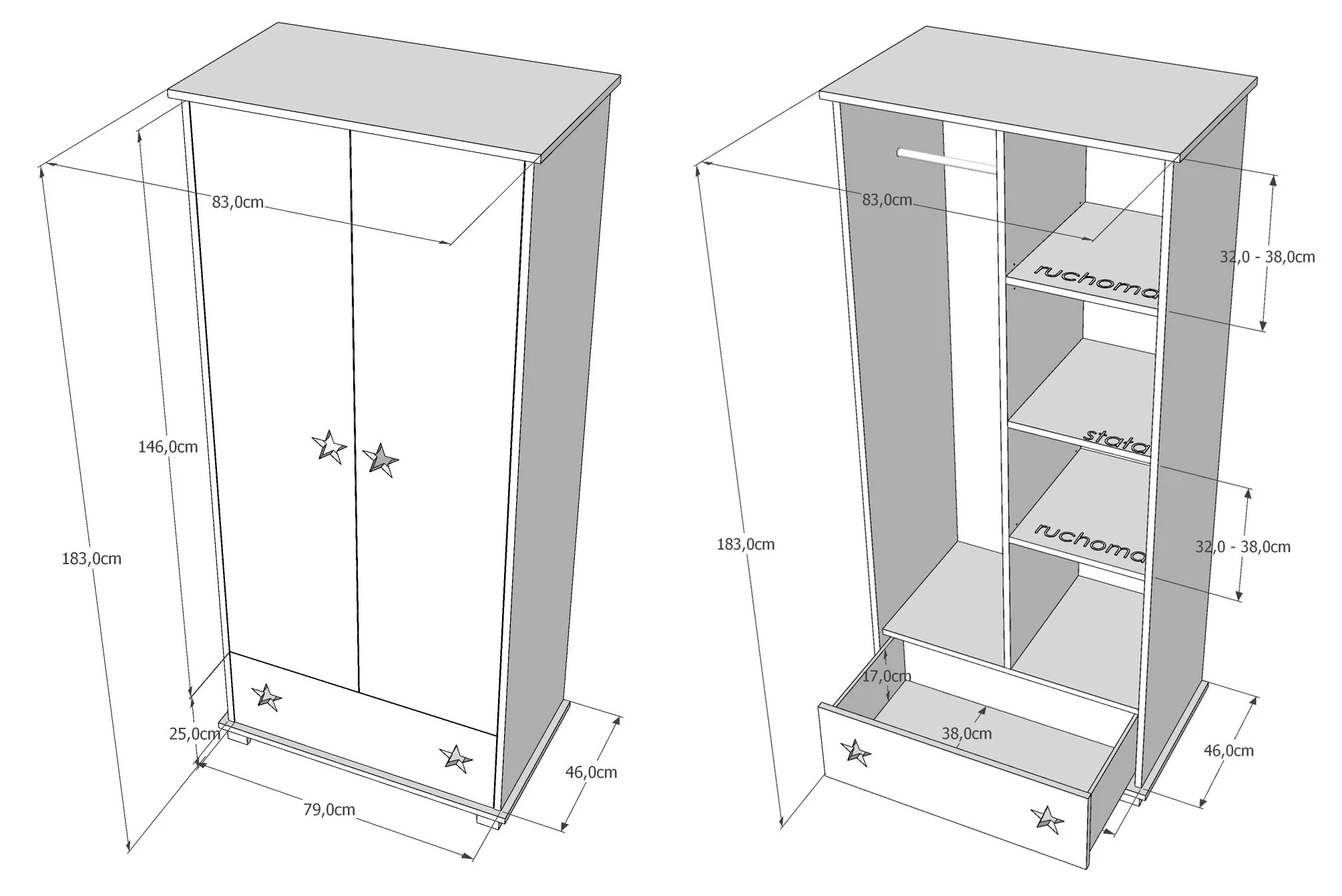 83,0cm
146,0cm
183,0cm
25,0cm
79,0cm
46,0cm

83,0cm
32,0 - 38,0cm
ruchoma
stała
ruchoma
32,0 - 38,0cm
183,0cm
17,0cm
38,0cm
46,0cm